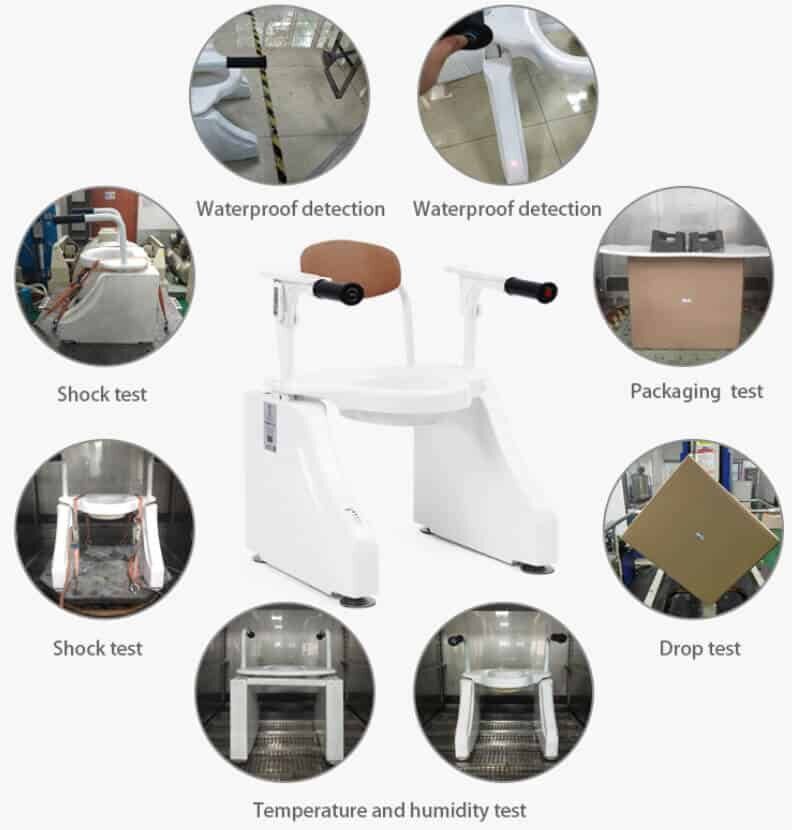 Waterproof detection

Waterproof detection

Shock test

Packaging test

Shock test

Drop test

Temperature and humidity test